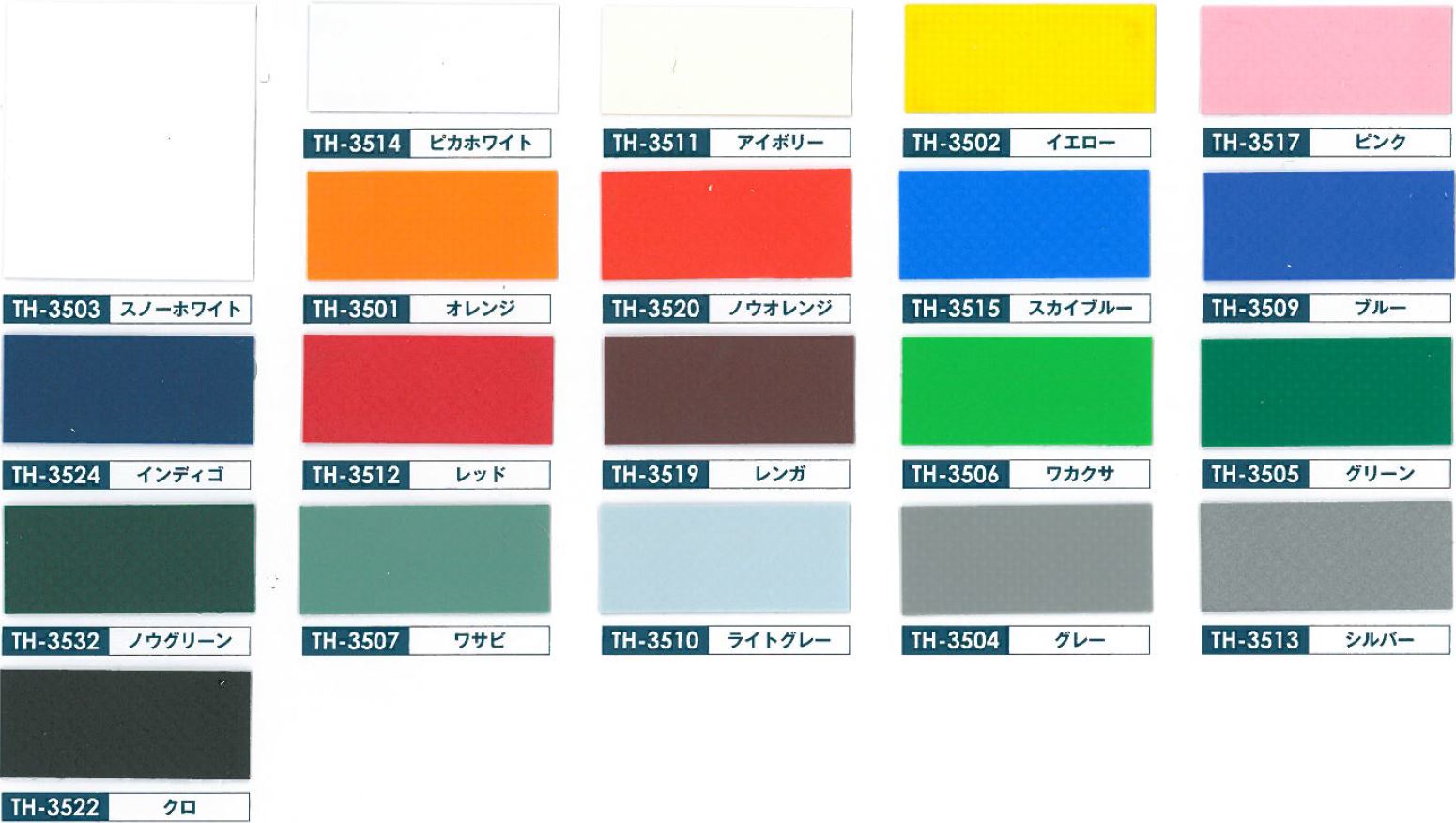 TH-3514 ピカホワイト

TH-3511 アイボリー

TH-3502 イエロー

TH-3517 ピンク

TH-3503 スノーホワイト

TH-3501 オレンジ

TH-3520 ノウオレンジ

TH-3515 スカイブルー

TH-3509 ブルー

TH-3524 インディゴ

TH-3512 レッド

TH-3519 レンガ

TH-3506 ワカクサ

TH-3505 グリーン

TH-3532 ノウグリーン

TH-3507 ワサビ

TH-3510 ライトグレー

TH-3504 グレー

TH-3513 シルバー

TH-3522 クロ